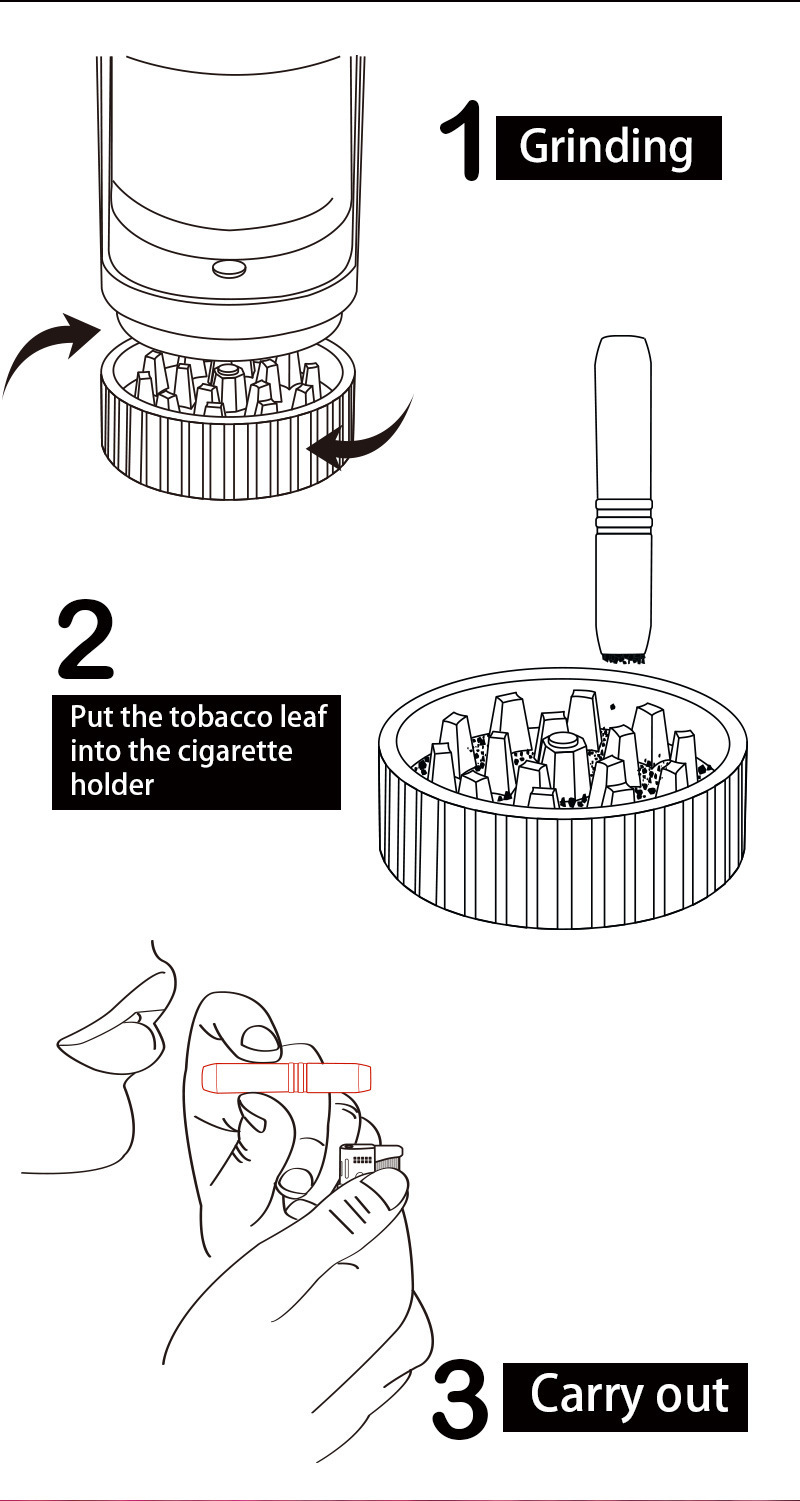 1 Grinding

2

Put the tobacco leaf into the cigarette holder

3 Carry out