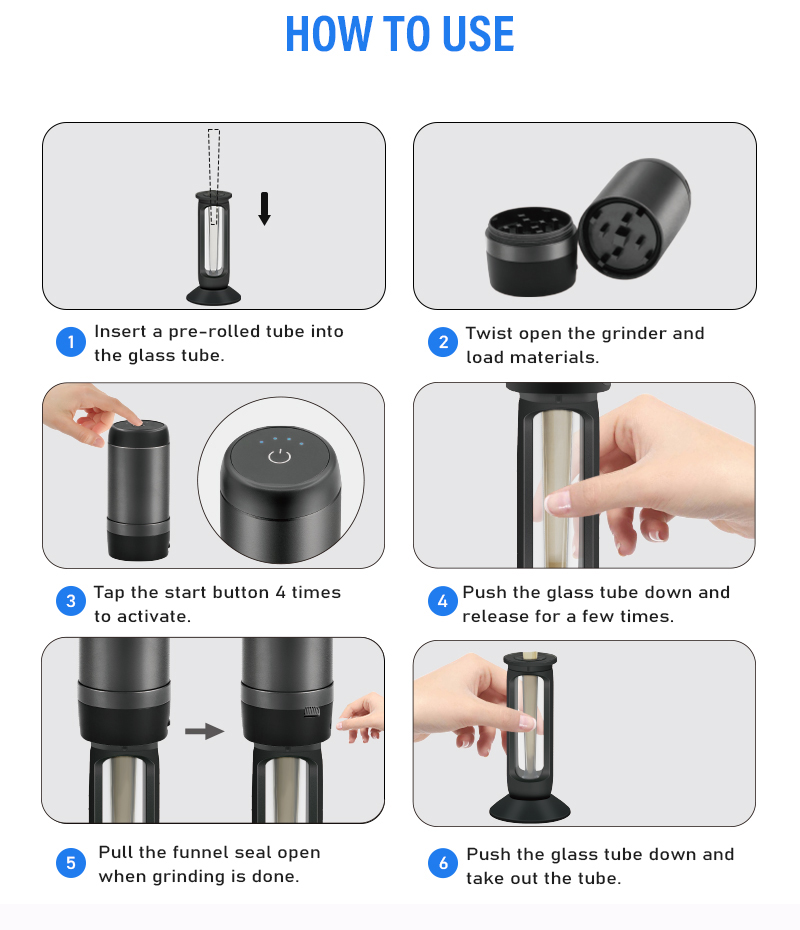 HOW TO USE

1 Insert a pre-rolled tube into the glass tube.

2 Twist open the grinder and load materials.

3 Tap the start button 4 times to activate.

4 Push the glass tube down and release for a few times.

5 Pull the funnel seal open when grinding is done.

6 Push the glass tube down and take out the tube.